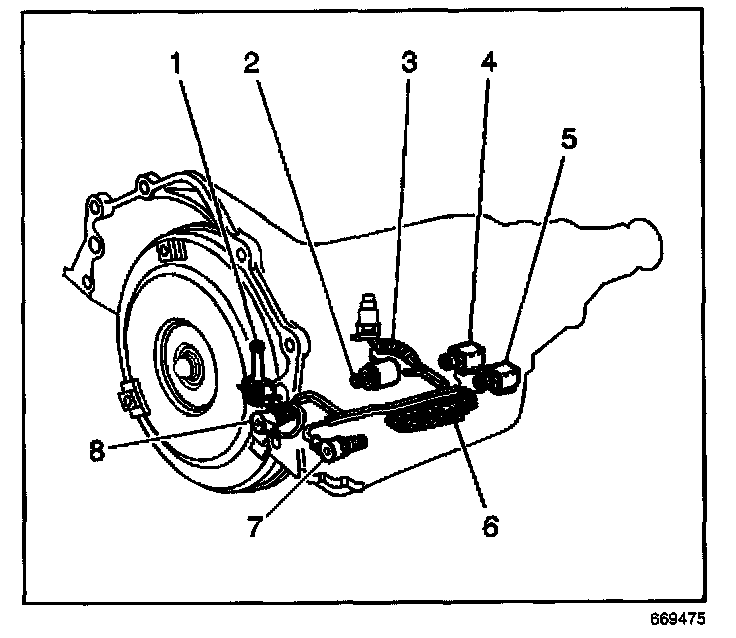 1
2
3
4
5
8
7
6
669475