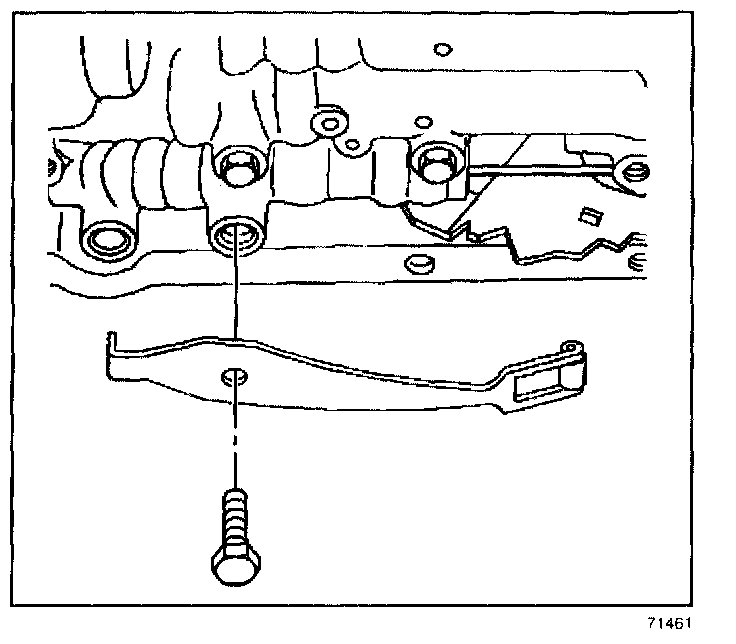 71461