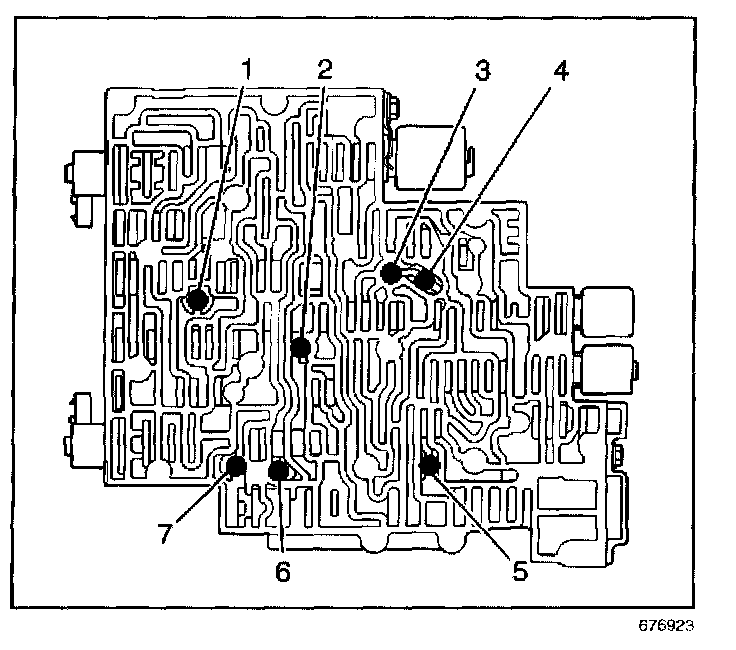 1
2
3
4
7
6
5
676923