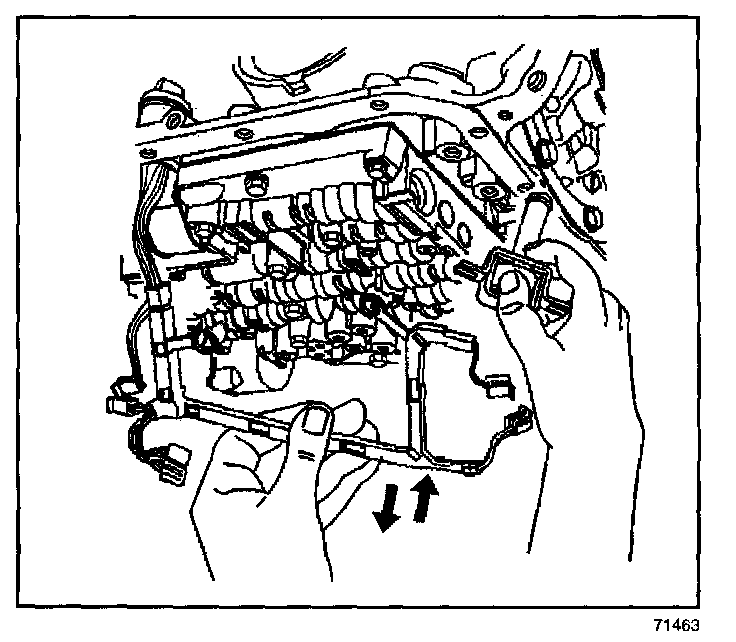 71463