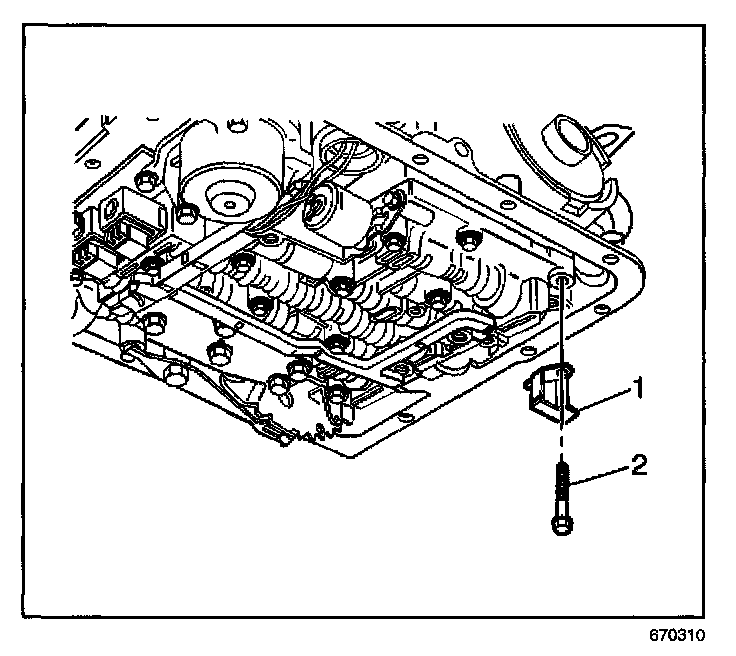 1
2
670310