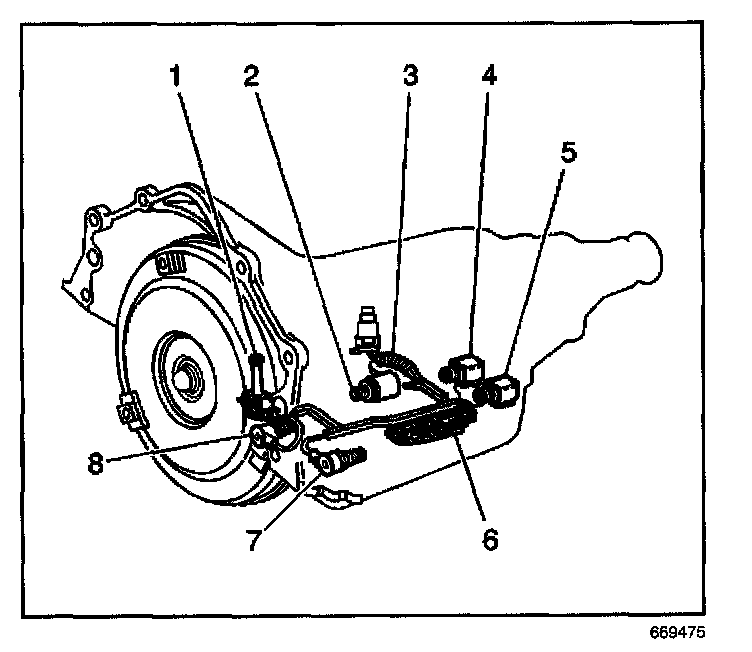 1
2
3
4
5
8
7
6
669475