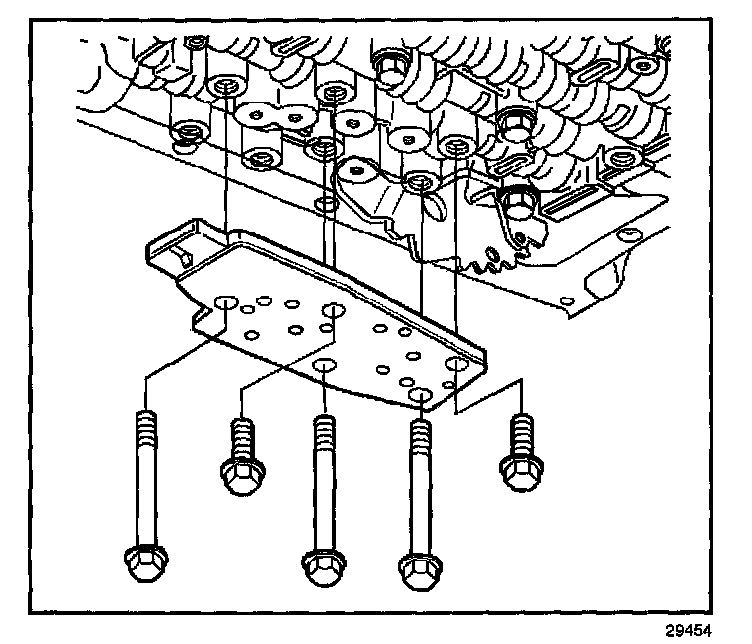 29454