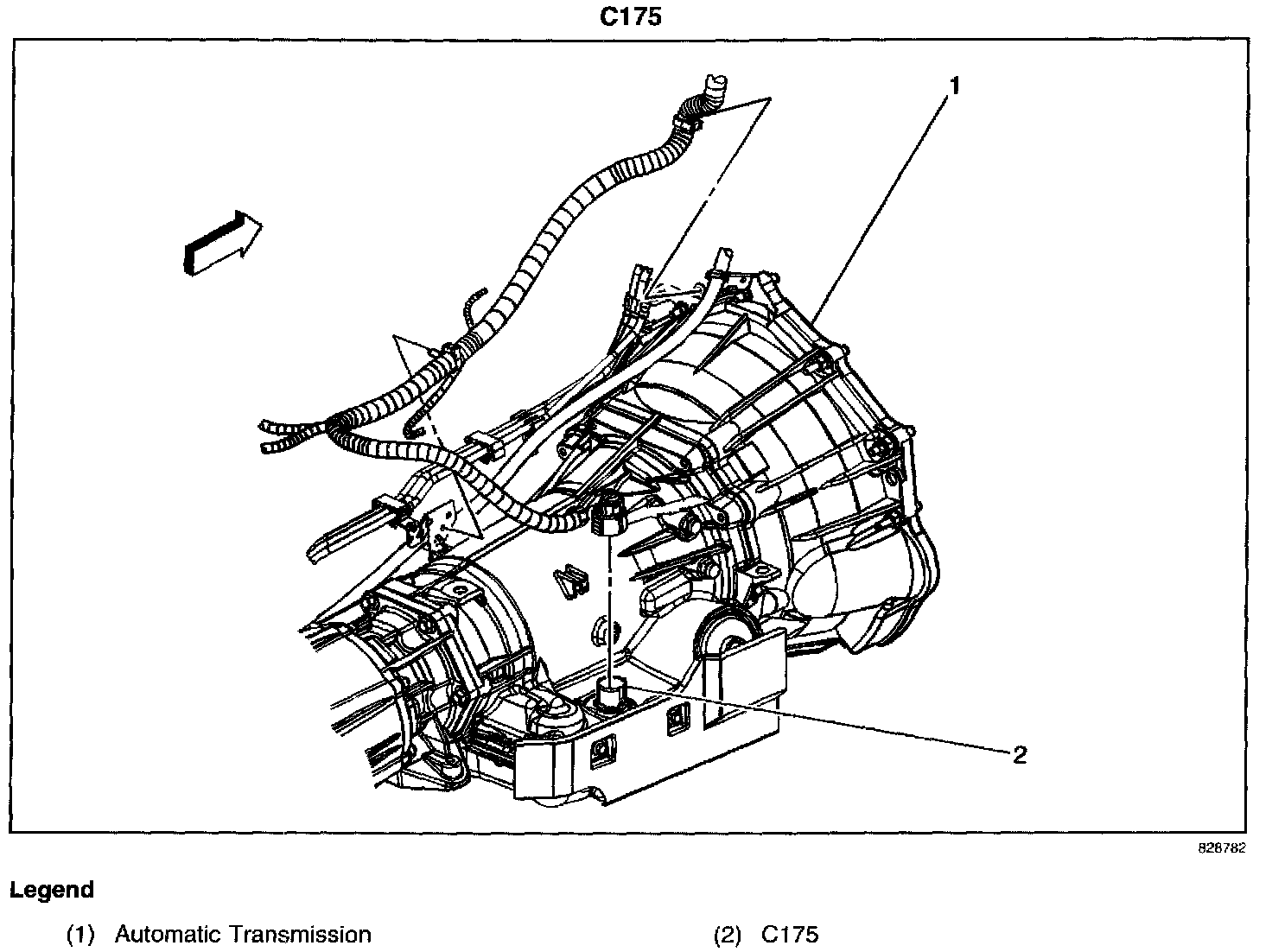 C175

1

2

828782

Legend

(1) Automatic Transmission

(2) C175