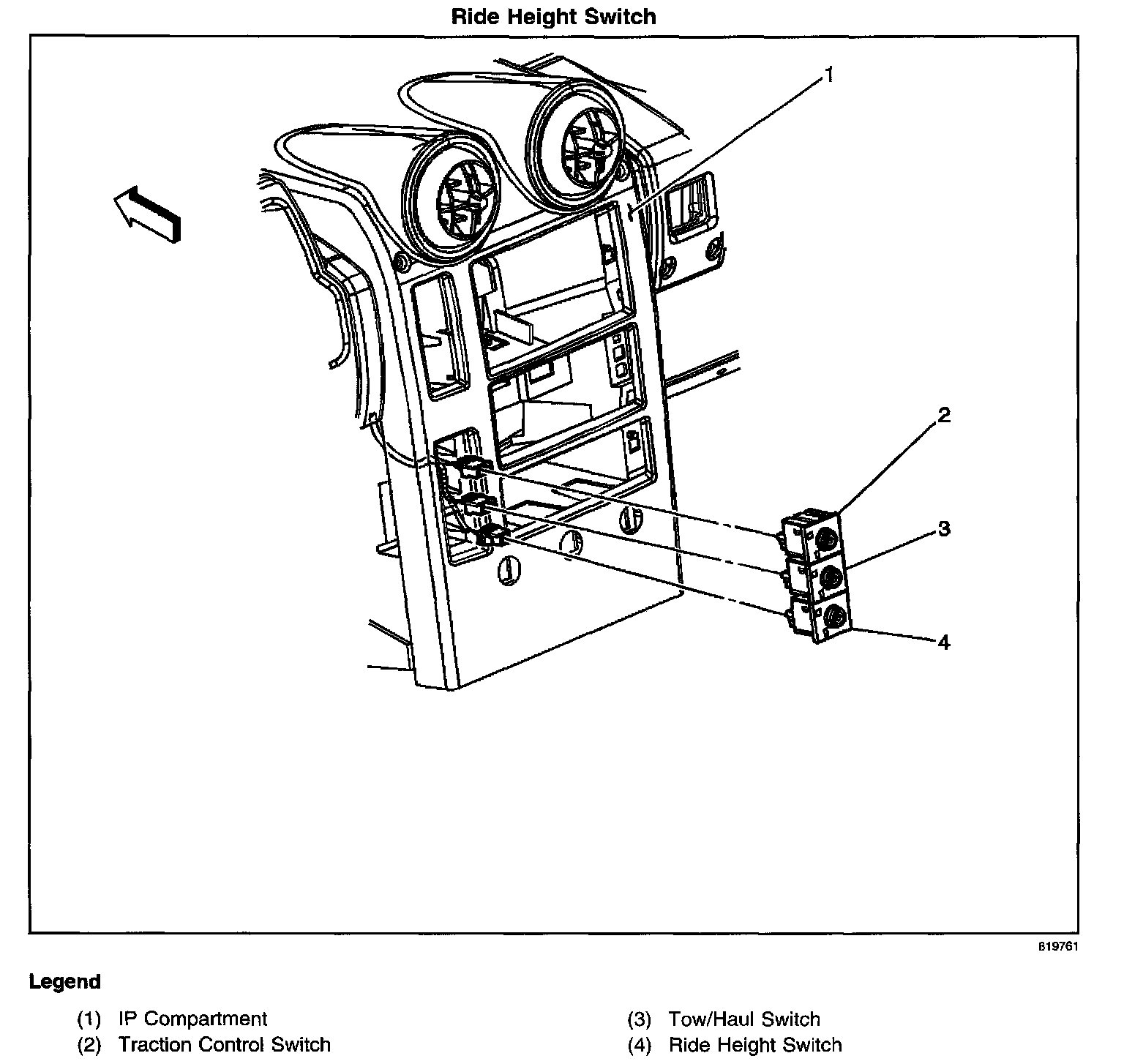 Ride Height Switch

1

2

3

4

819761

Legend

(1) IP Compartment

(2) Traction Control Switch

(3) Tow/Haul Switch

(4) Ride Height Switch