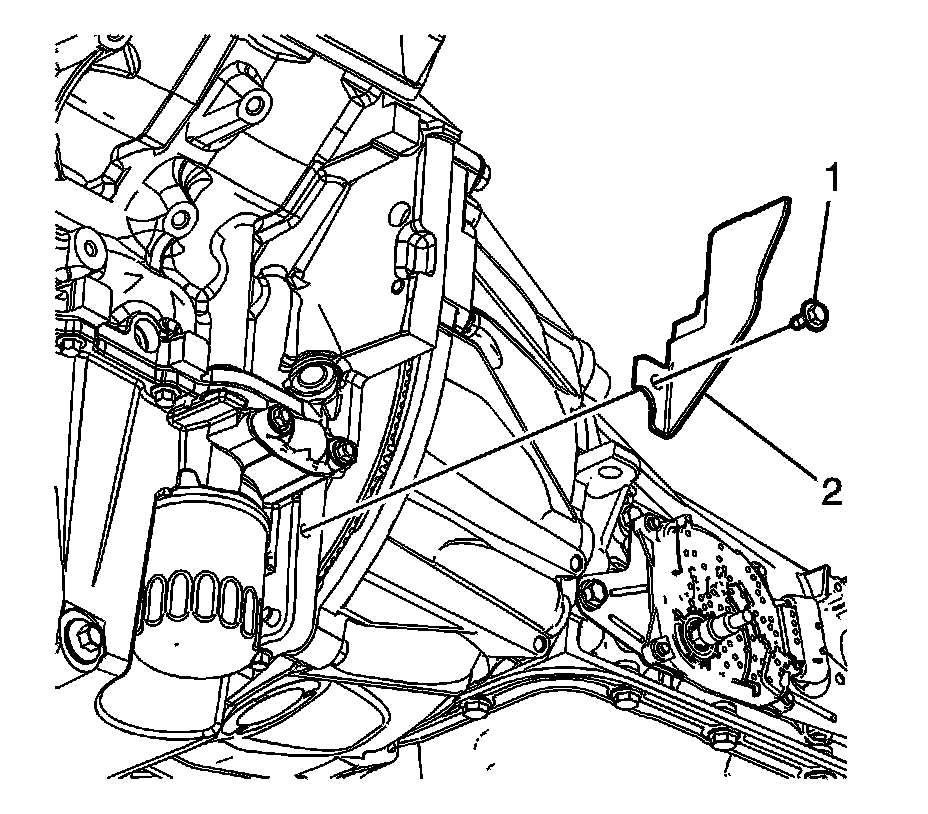 1
2