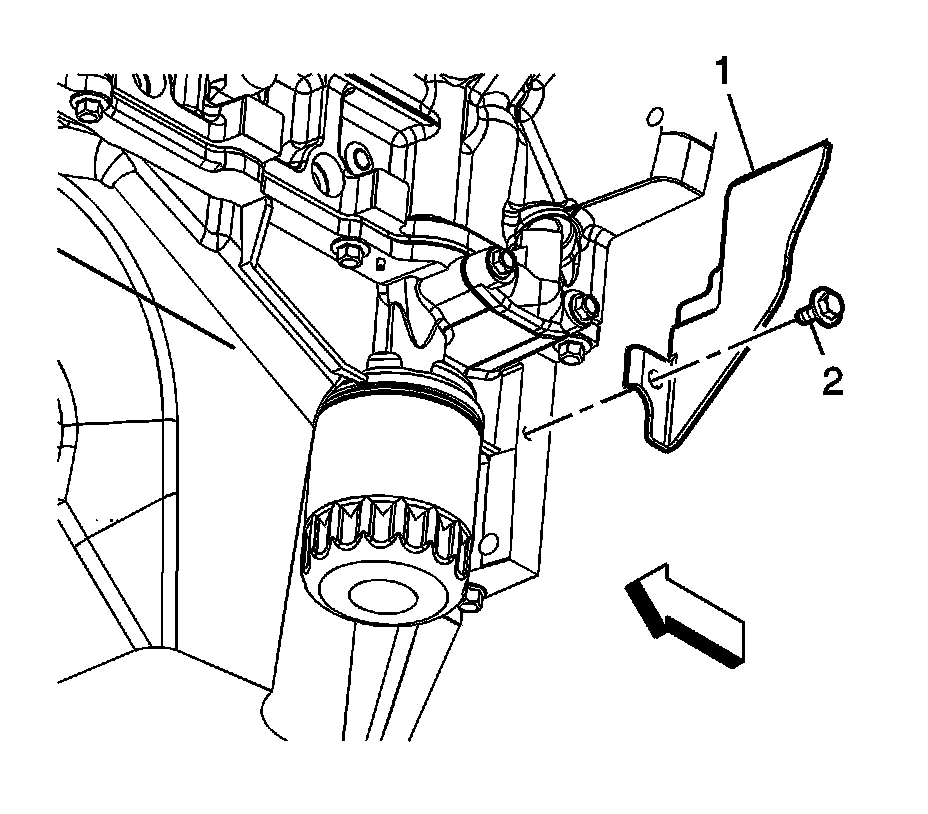 1
2