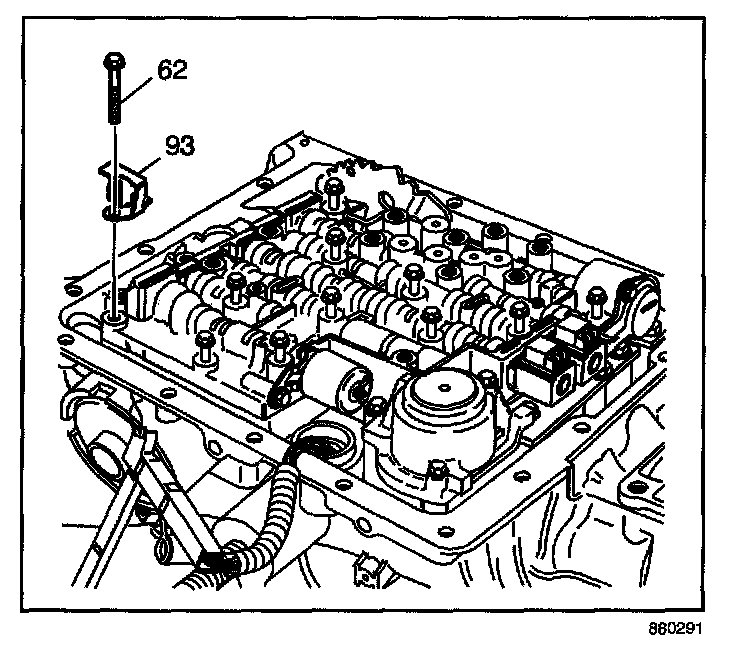 62
93
860291