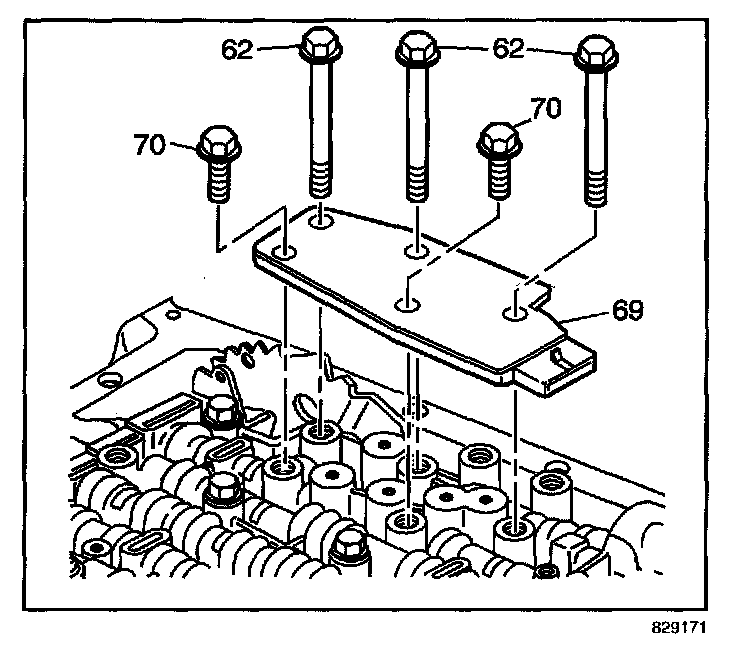 62
62
70
70
69
829171