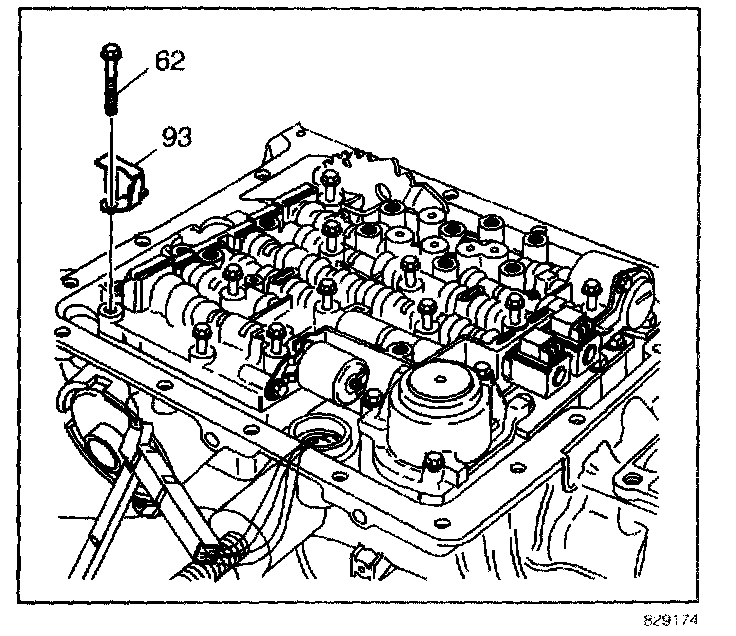 62
93
829174