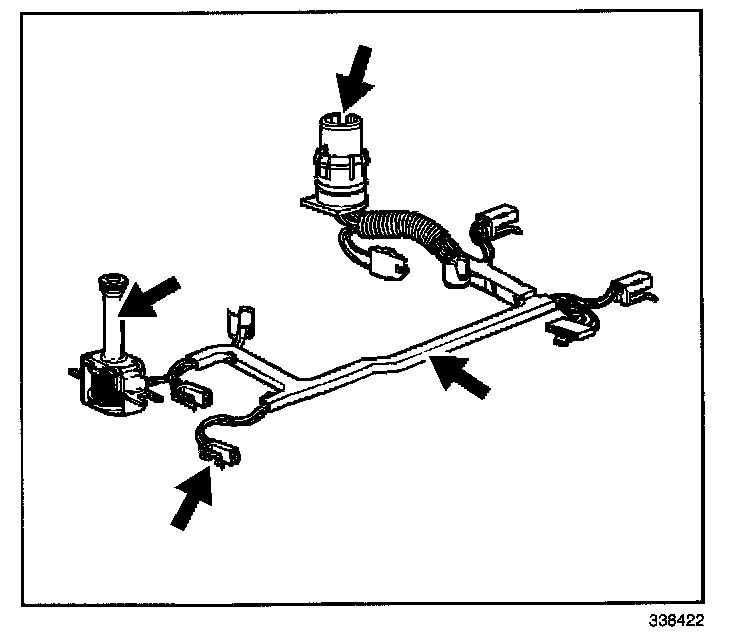 338422