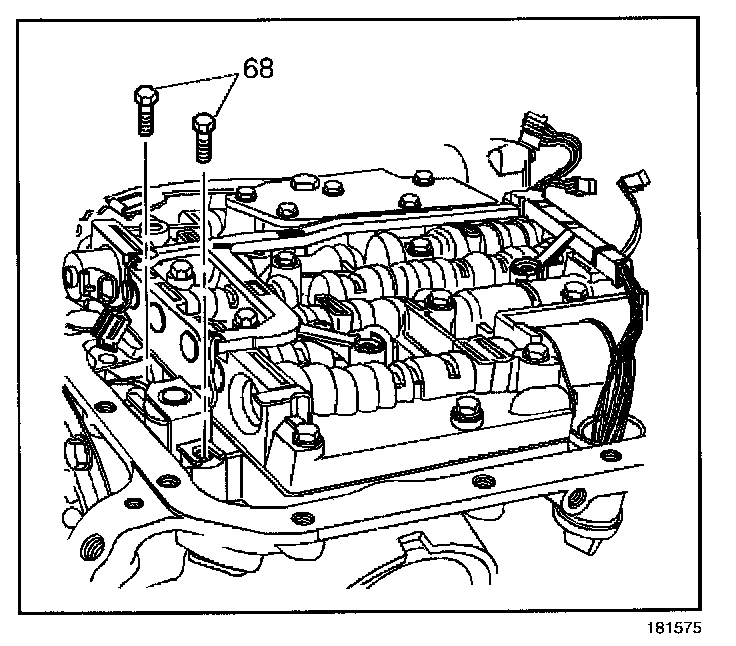 68

181575