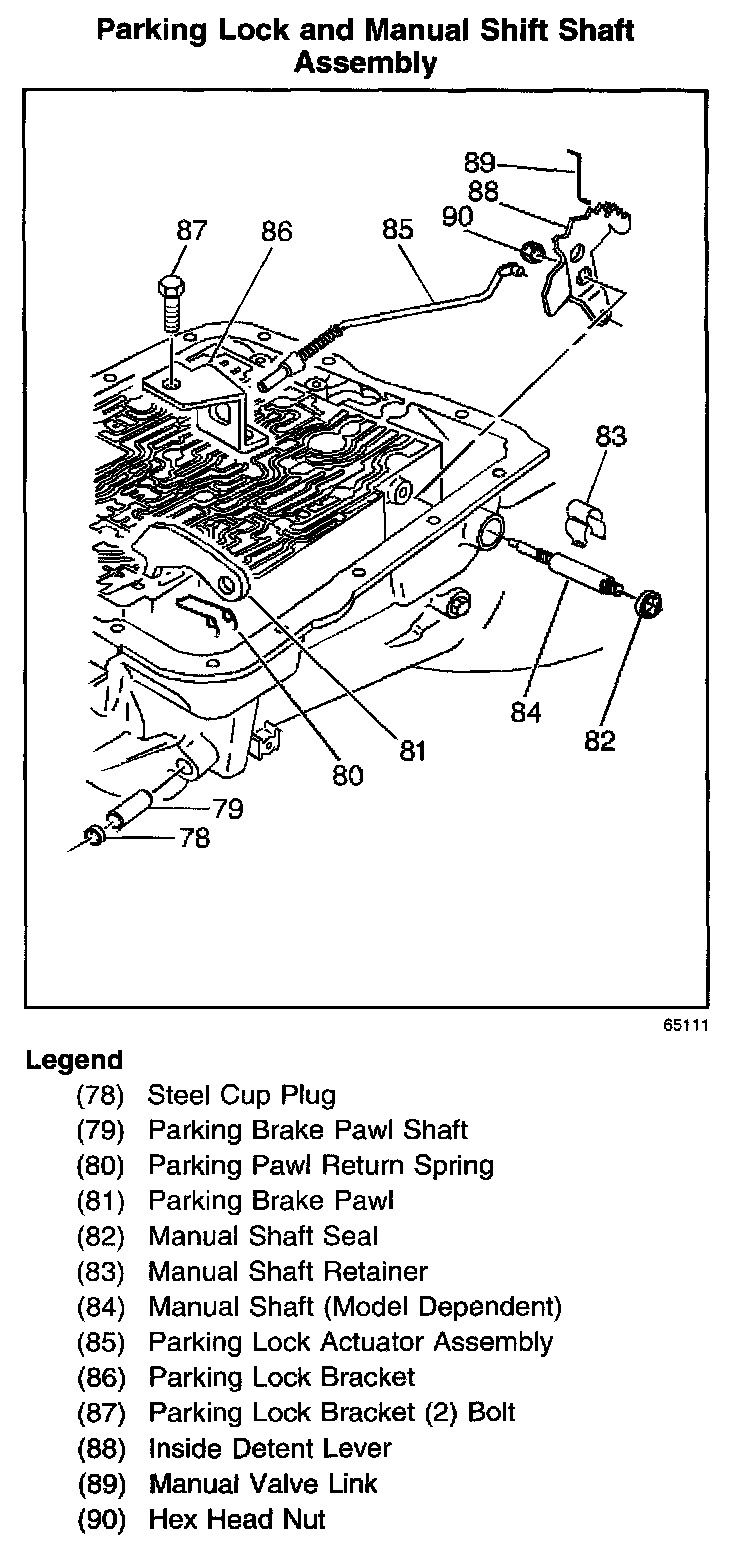 Parking Lock and Manual Shift Shaft Assembly

89
88
90
87
86
85
83
84
82
81
80
79
78

65111

Legend
(78) Steel Cup Plug
(79) Parking Brake Pawl Shaft
(80) Parking Pawl Return Spring
(81) Parking Brake Pawl
(82) Manual Shaft Seal
(83) Manual Shaft Retainer
(84) Manual Shaft (Model Dependent)
(85) Parking Lock Actuator Assembly
(86) Parking Lock Bracket
(87) Parking Lock Bracket (2) Bolt
(88) Inside Detent Lever
(89) Manual Valve Link
(90) Hex Head Nut