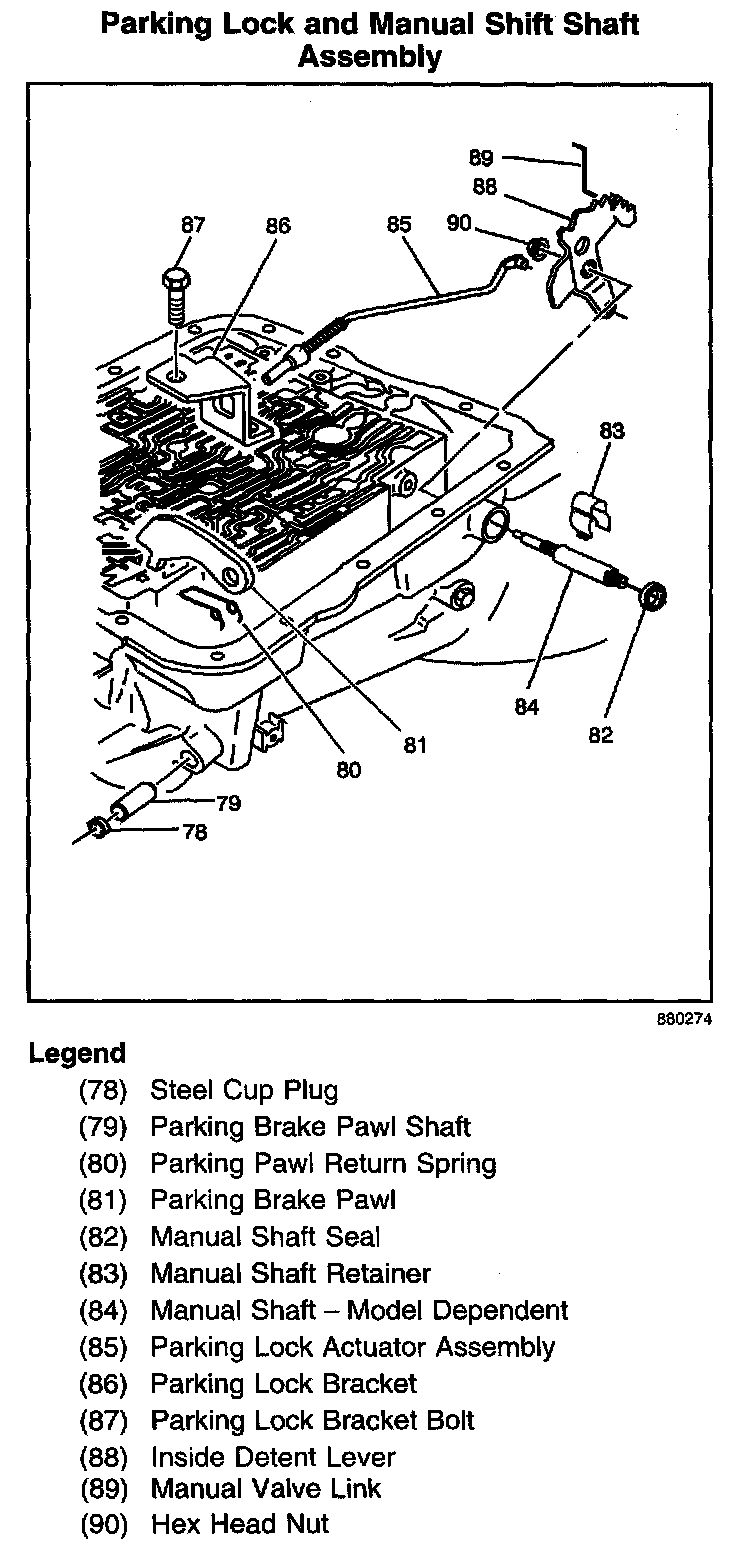 Parking Lock and Manual Shift Shaft Assembly

89
88
87
86
85
90
83
84
82
81
80
79
78

880274

Legend
(78) Steel Cup Plug
(79) Parking Brake Pawl Shaft
(80) Parking Pawl Return Spring
(81) Parking Brake Pawl
(82) Manual Shaft Seal
(83) Manual Shaft Retainer
(84) Manual Shaft – Model Dependent
(85) Parking Lock Actuator Assembly
(86) Parking Lock Bracket
(87) Parking Lock Bracket Bolt
(88) Inside Detent Lever
(89) Manual Valve Link
(90) Hex Head Nut