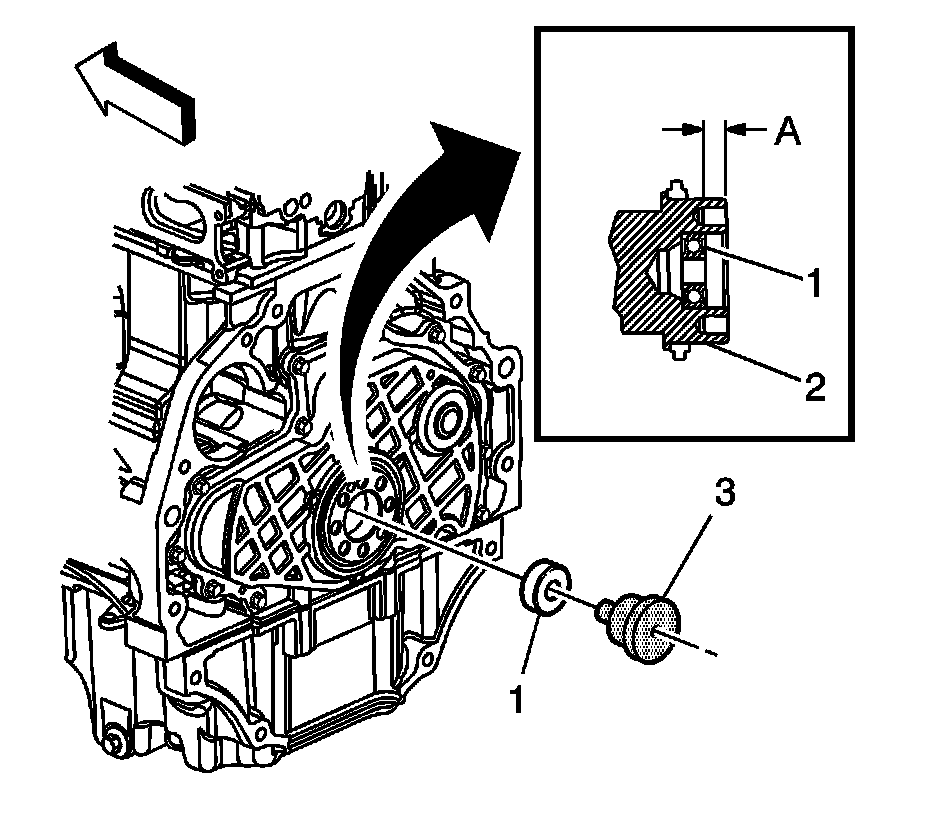 A
1
2
3
1