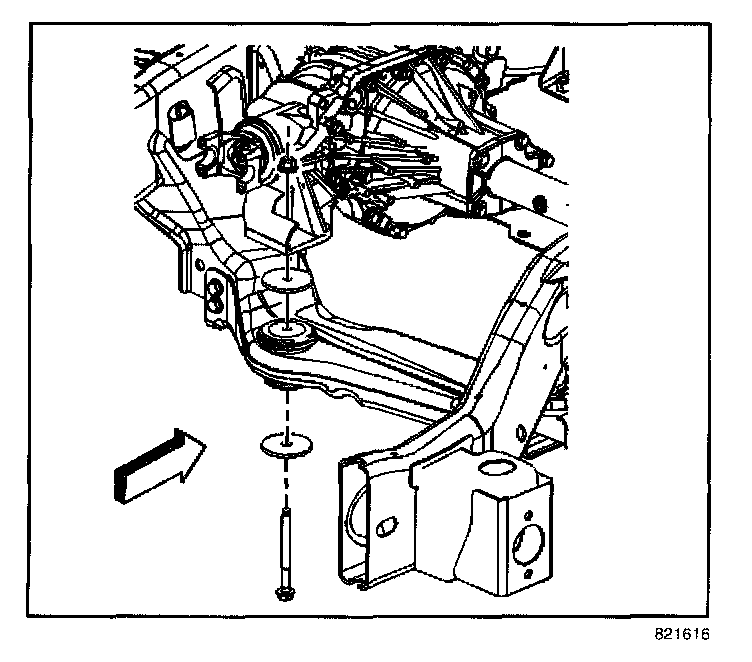 821616