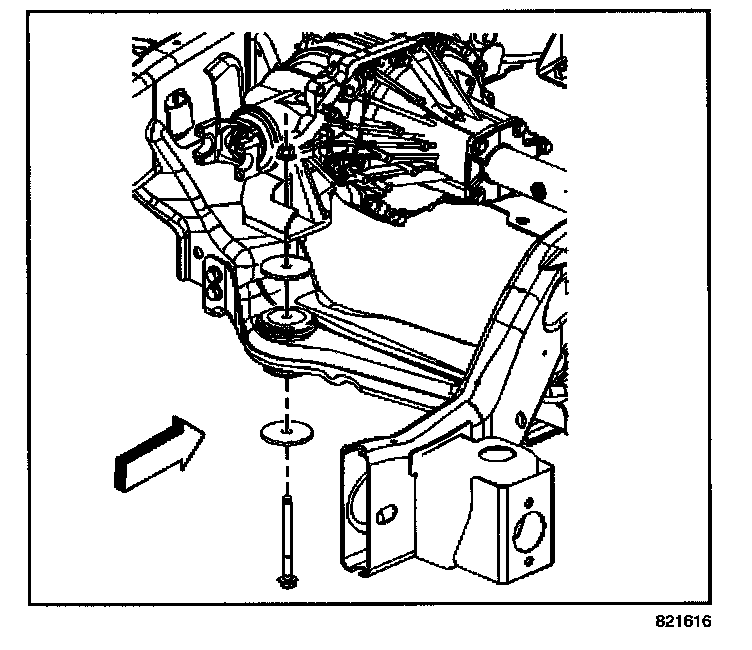 821616