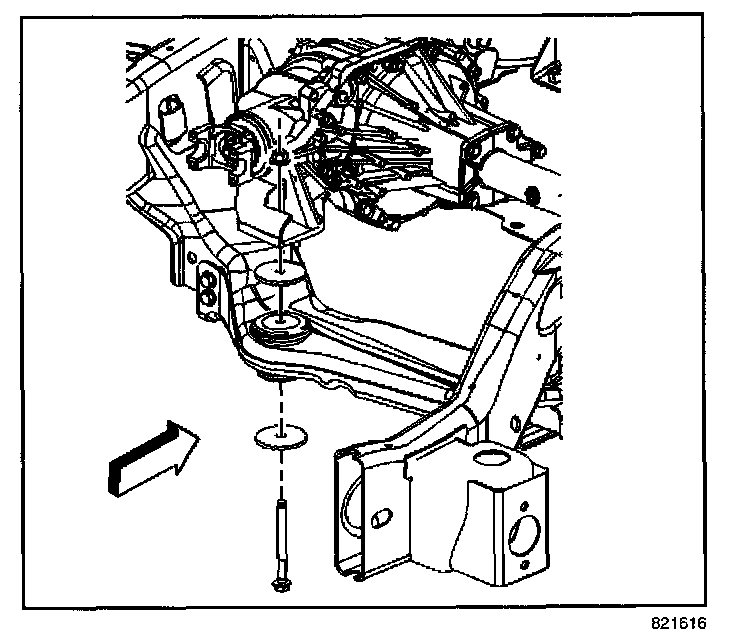 821616