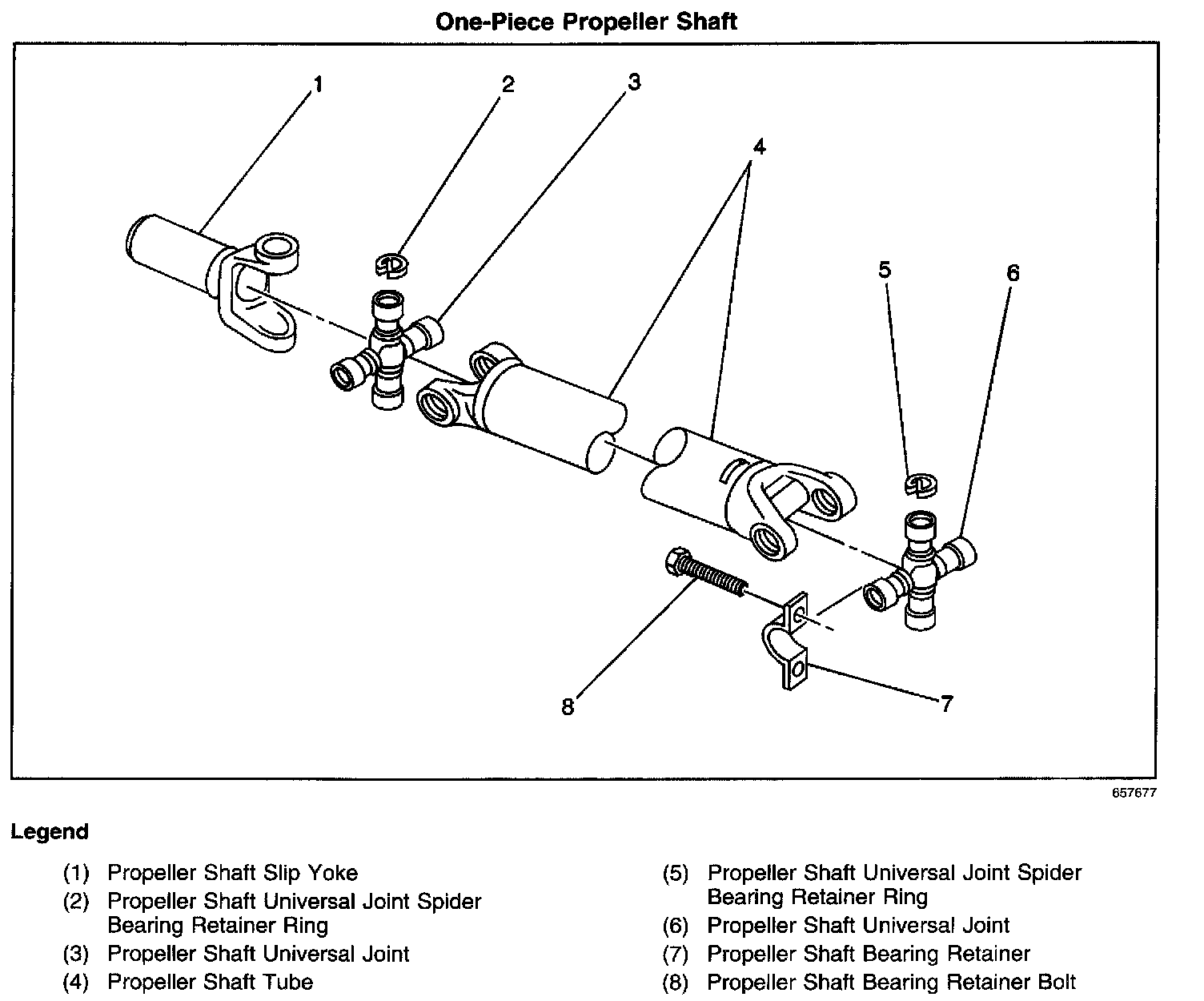 One-Piece Propeller Shaft

1
2
3
4
5
6
8
7

657677

Legend

(1) Propeller Shaft Slip Yoke
(2) Propeller Shaft Universal Joint Spider Bearing Retainer Ring
(3) Propeller Shaft Universal Joint
(4) Propeller Shaft Tube

(5) Propeller Shaft Universal Joint Spider Bearing Retainer Ring
(6) Propeller Shaft Universal Joint
(7) Propeller Shaft Bearing Retainer
(8) Propeller Shaft Bearing Retainer Bolt