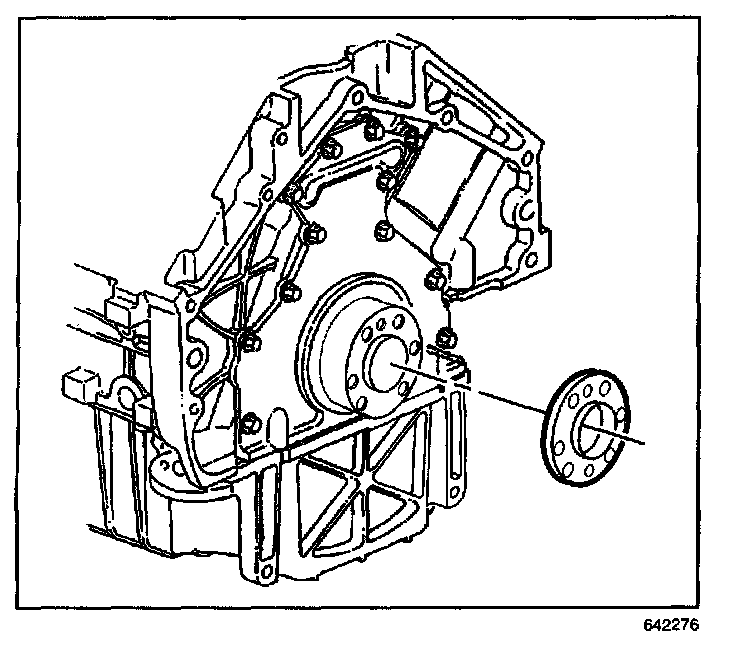 642276