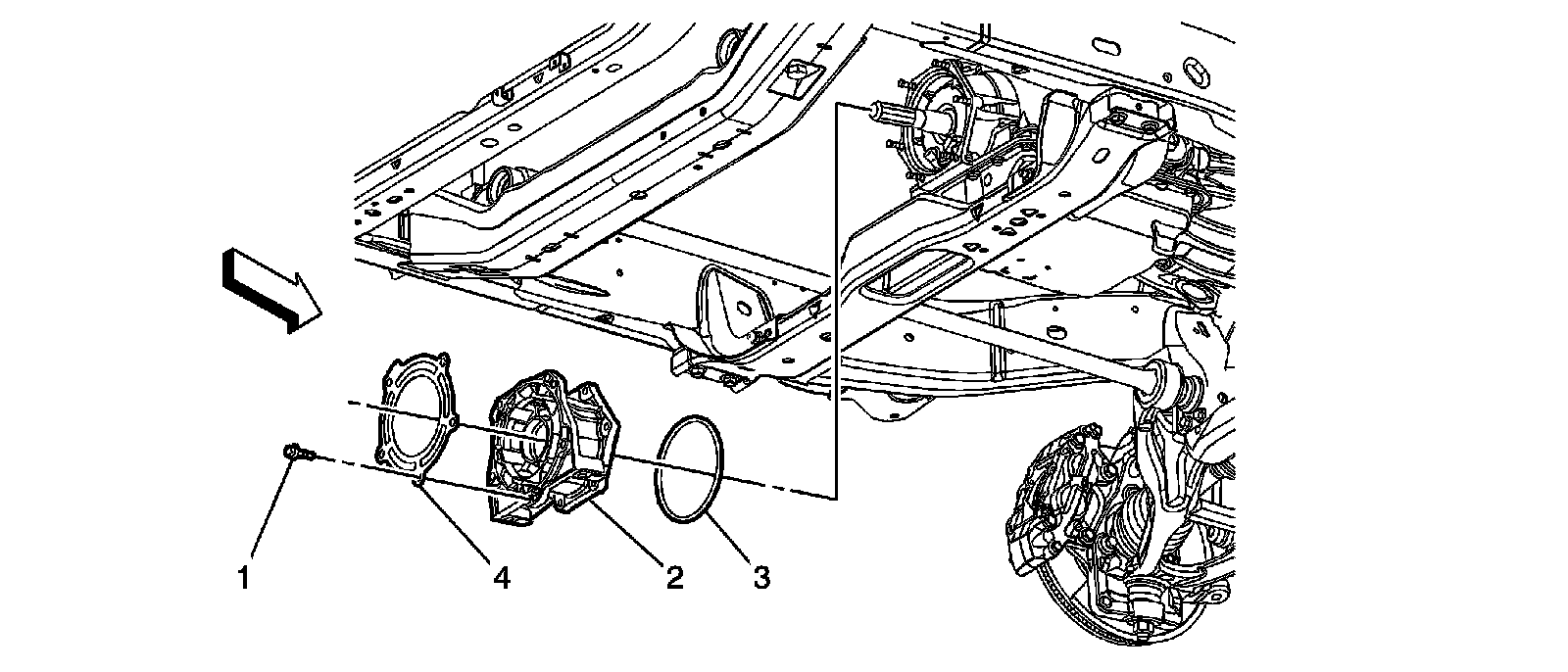 1
4
2
3