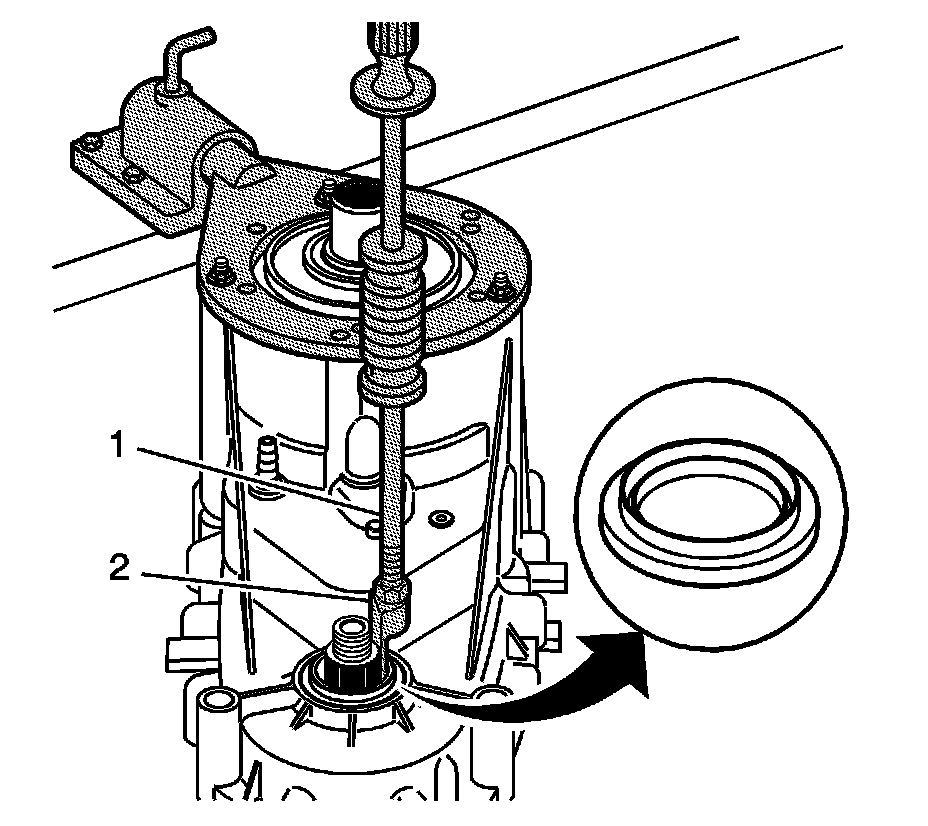 1
2