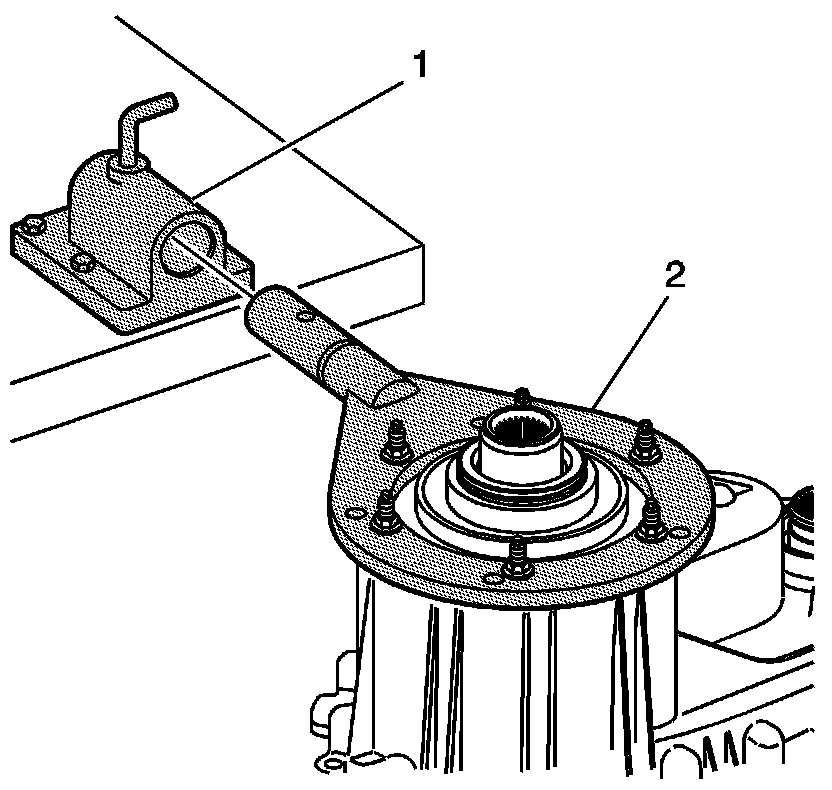 1

2