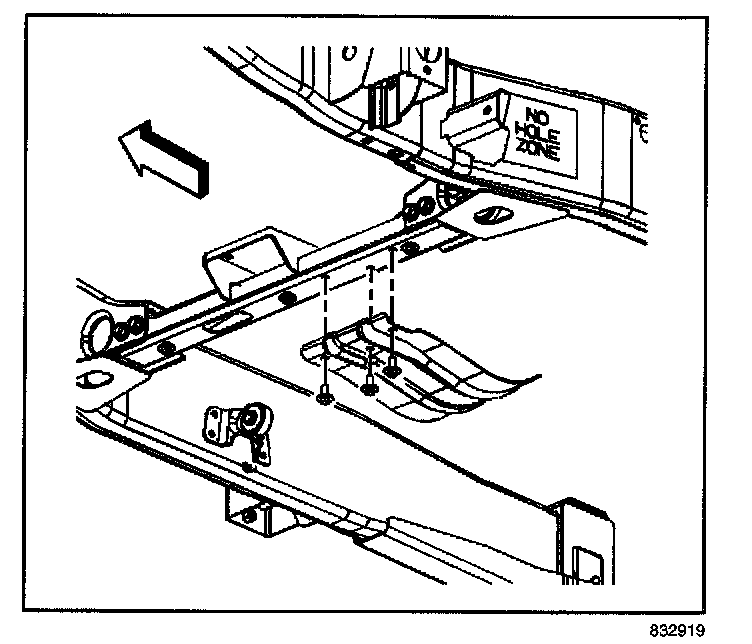 NO HOLE ZONE

832919