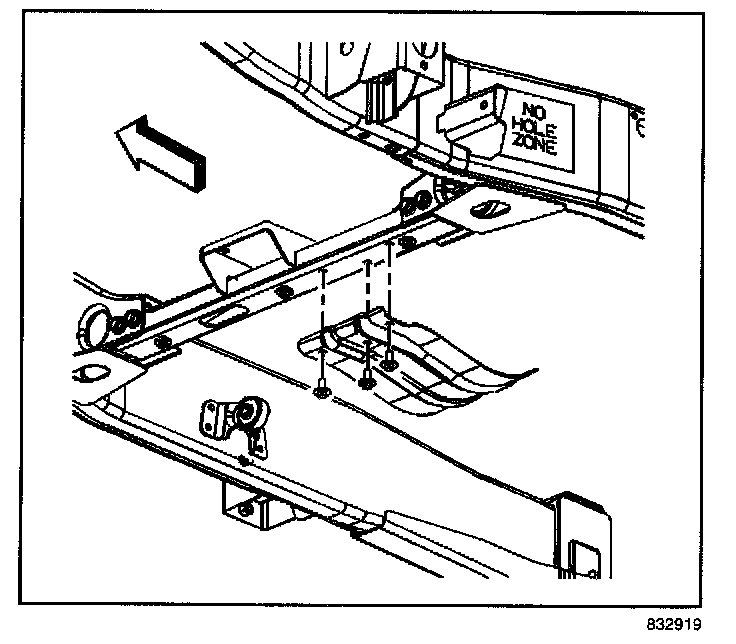 NO HOLE ZONE

832919