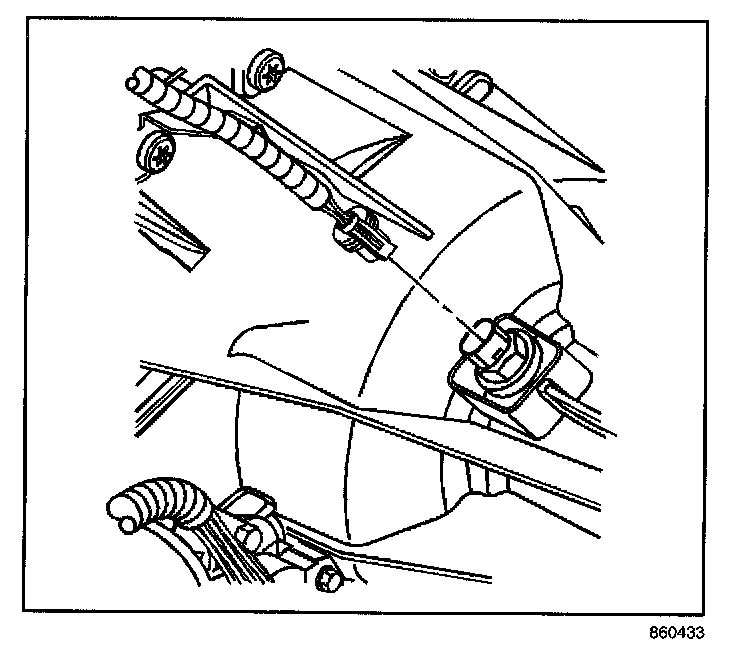 860433