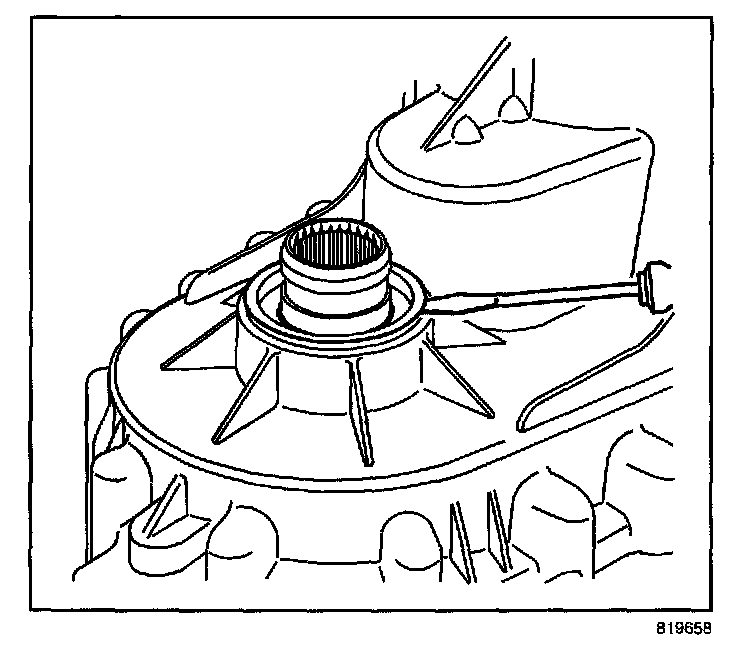 819658