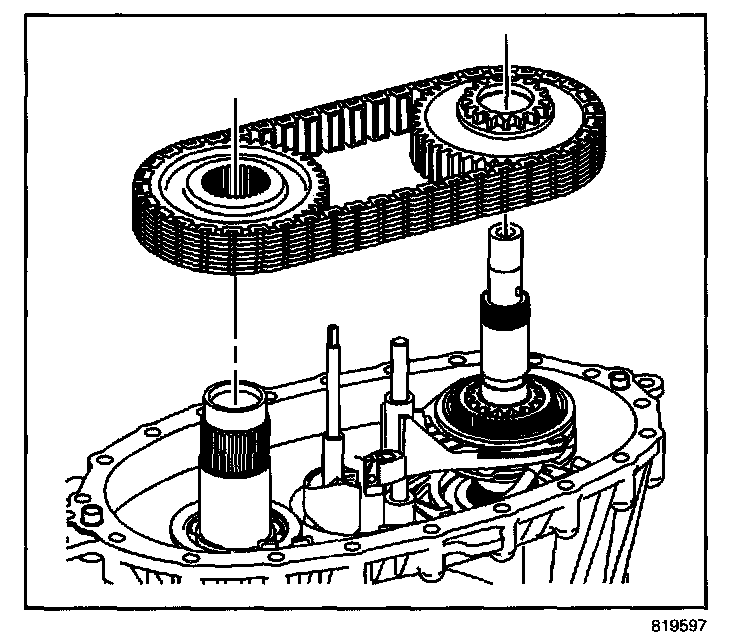 819597