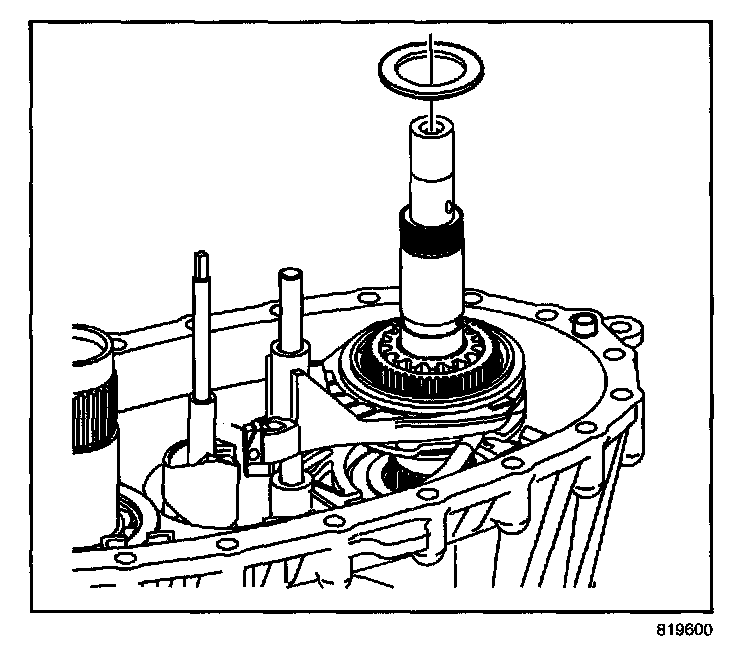 819600