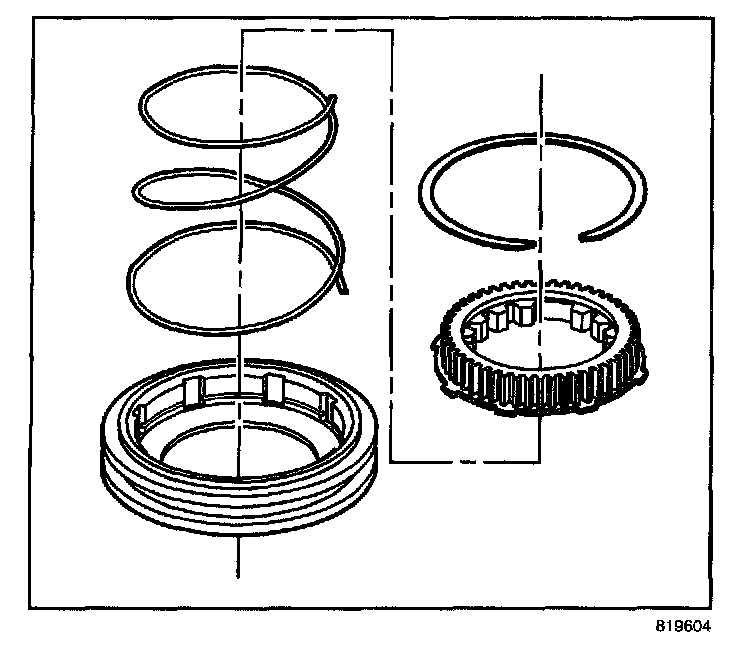 819604