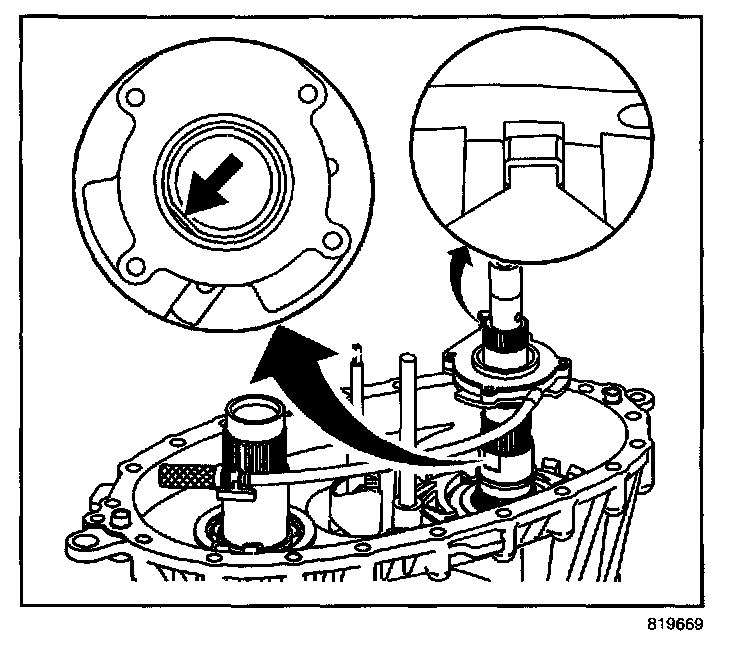 819669