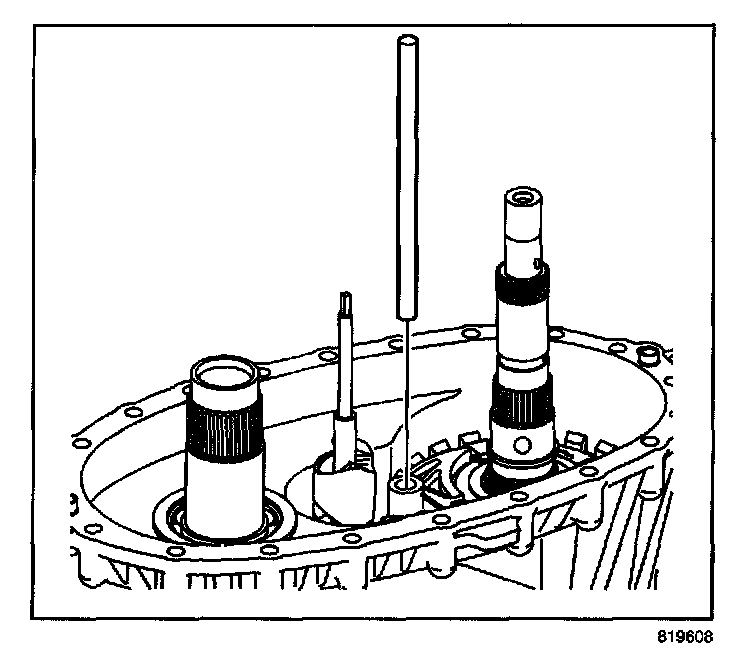 819608