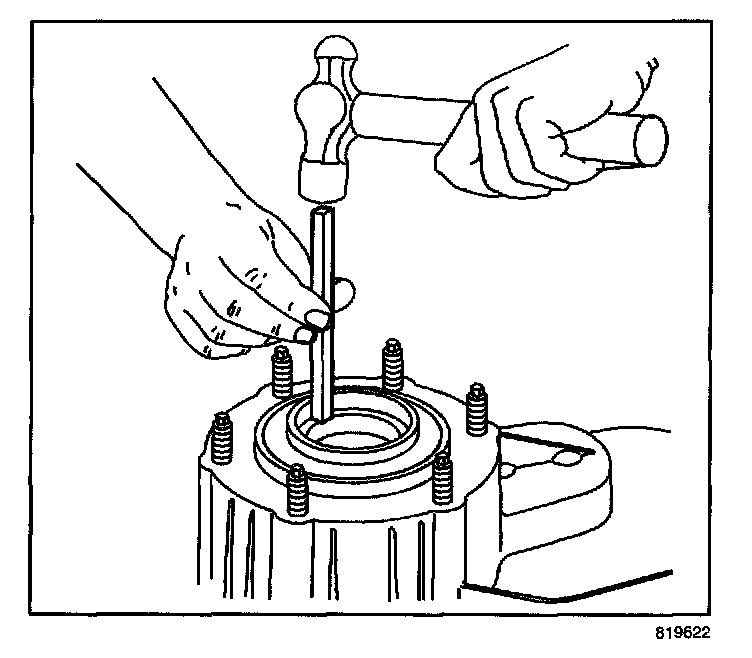 819622