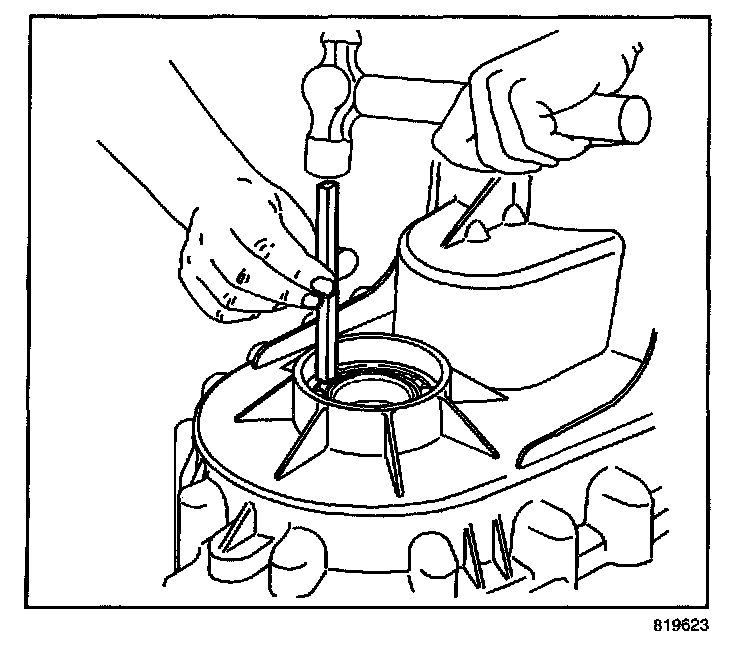 819623