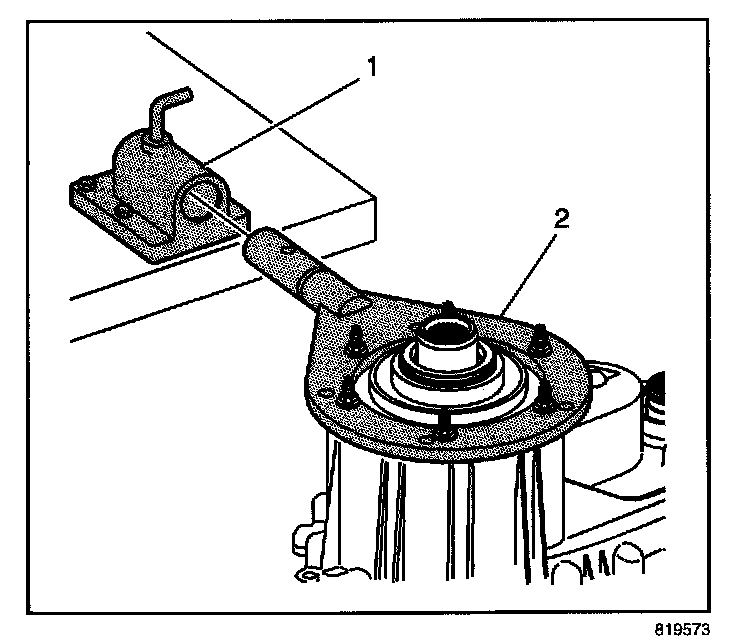 1
2
819573