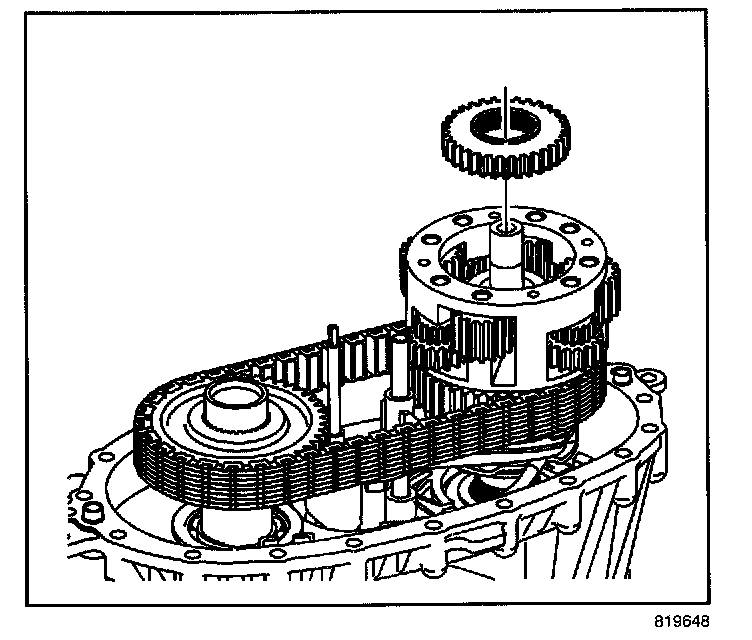 819648