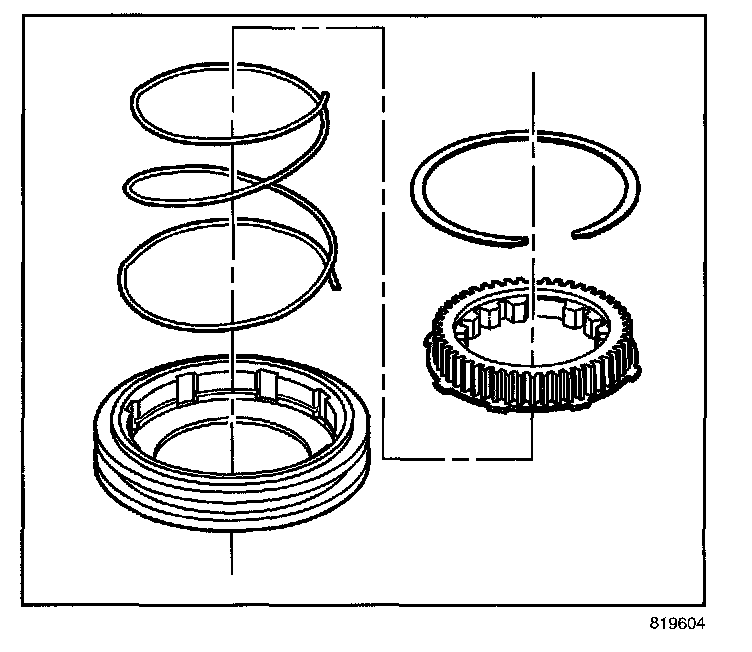 819604