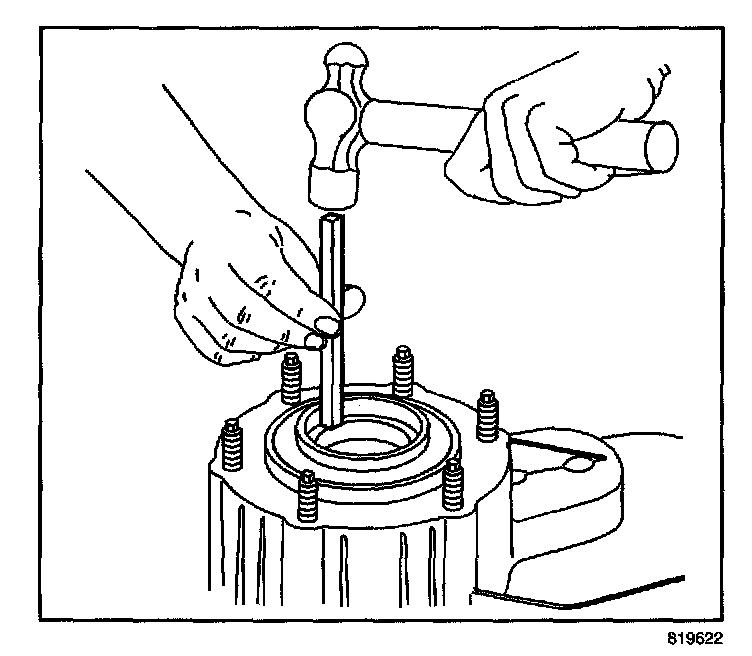 819622