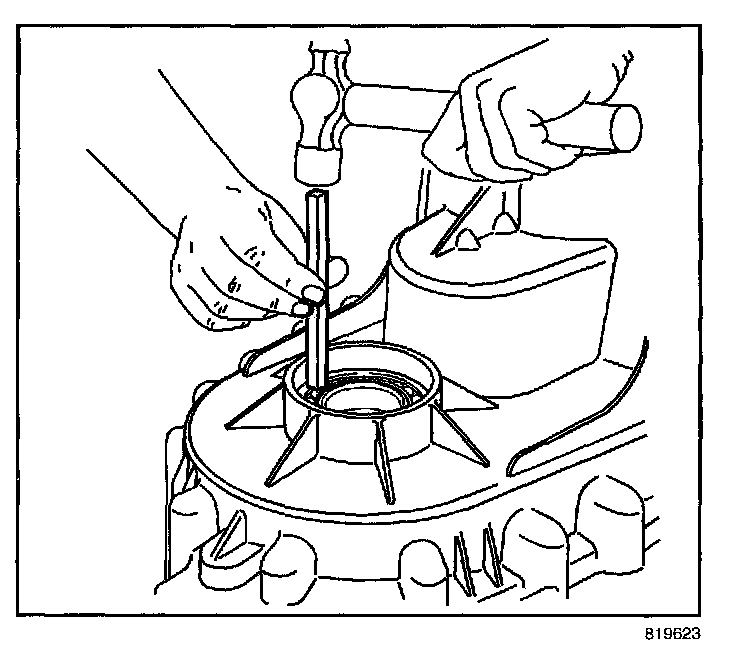 819623