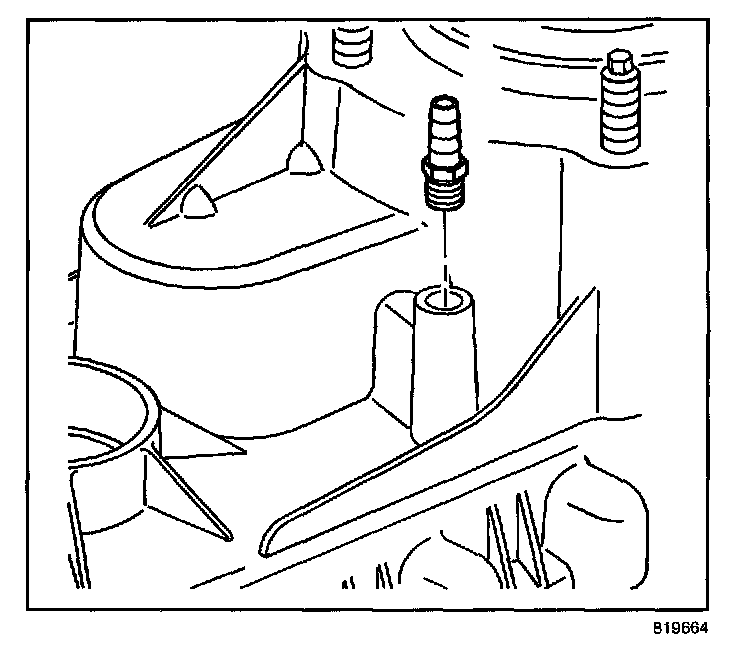 819664