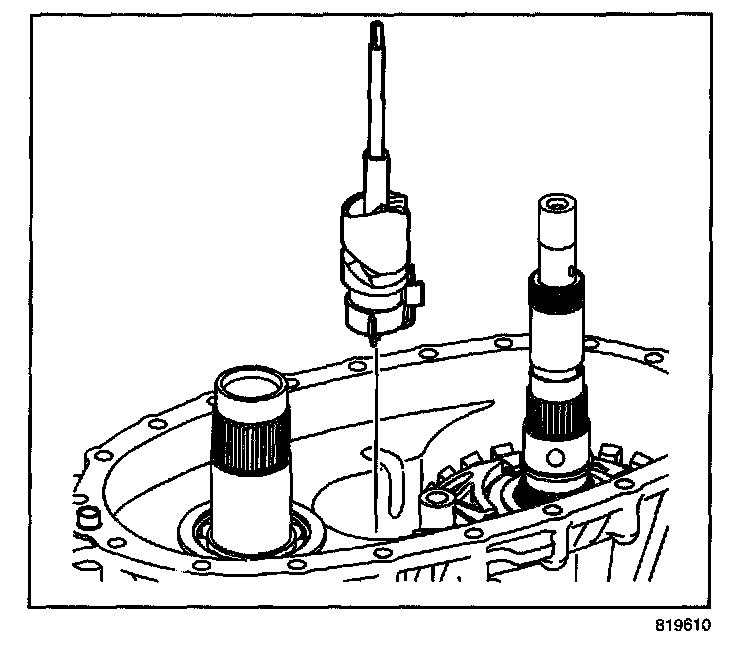 819610