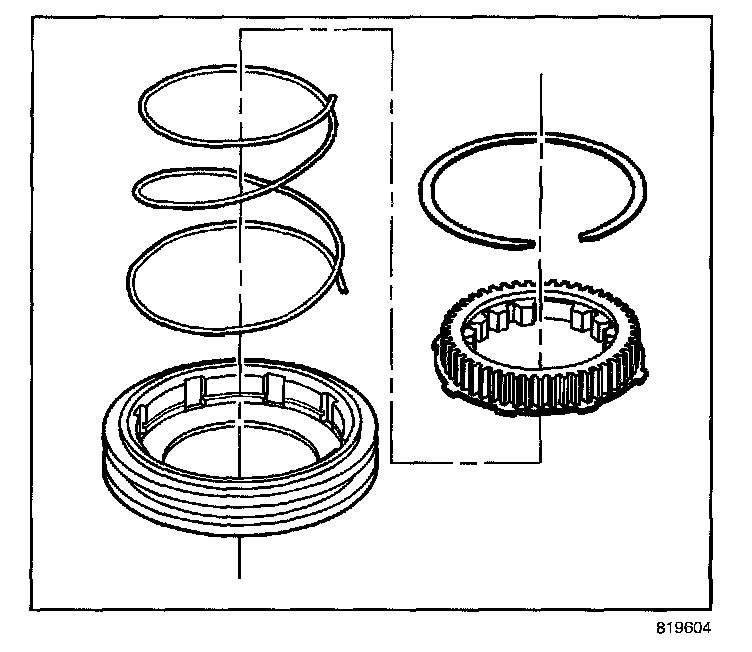 819604