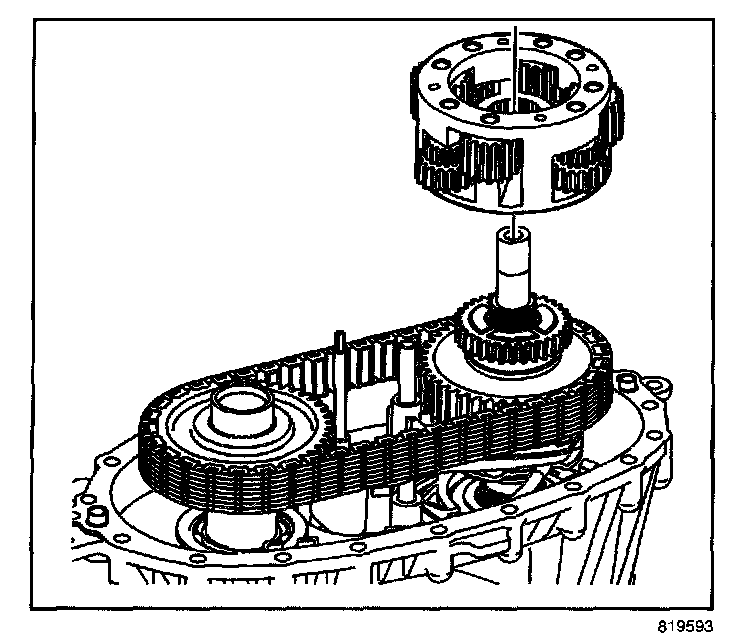 819593