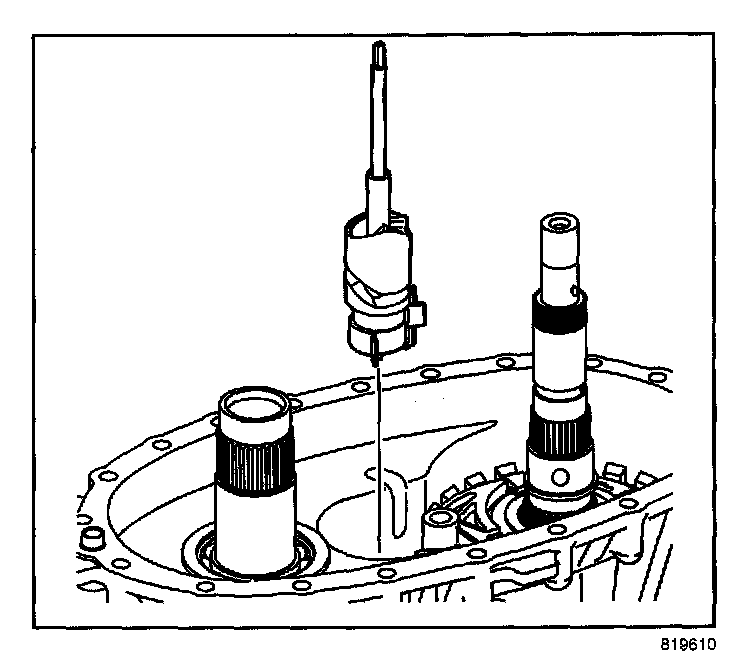 819610