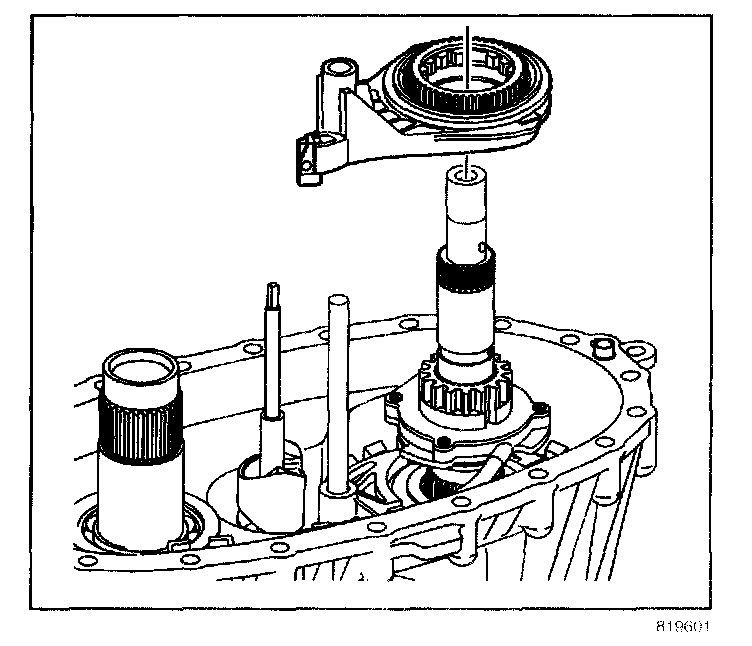 819601