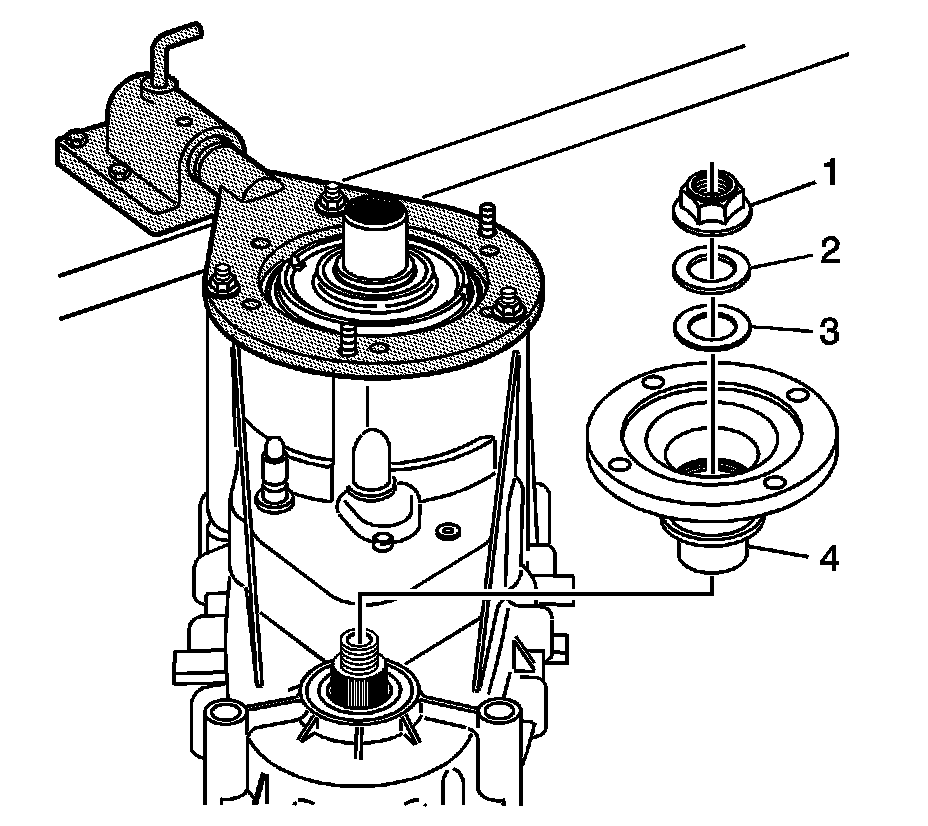 1
2
3
4